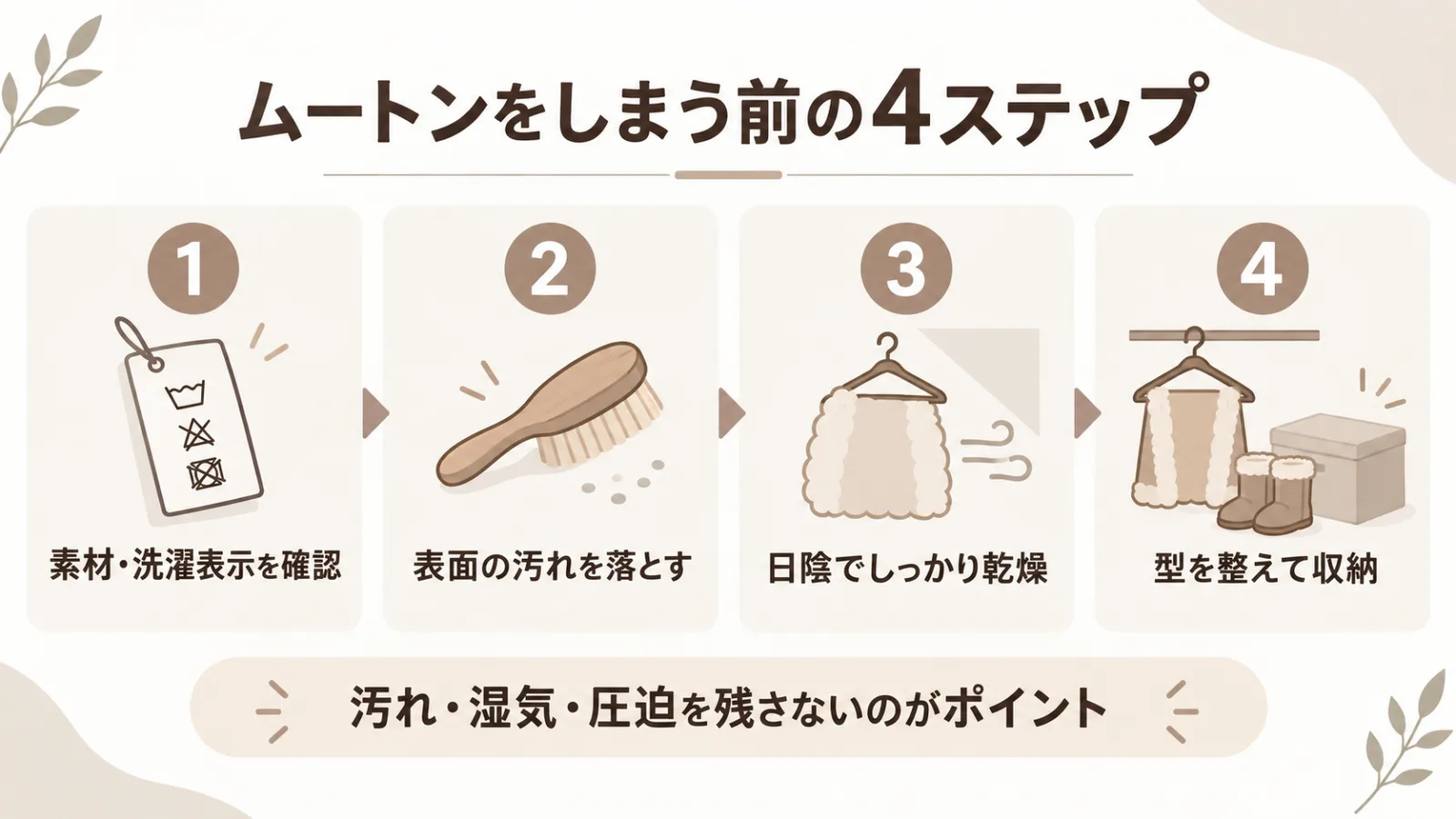 ムートンをしまう前の4ステップ

1
素材・洗濯表示を確認

2
表面の汚れを落とす

3
日陰でしっかり乾燥

4
型を整えて収納

汚れ・湿気・圧迫を残さないのがポイント